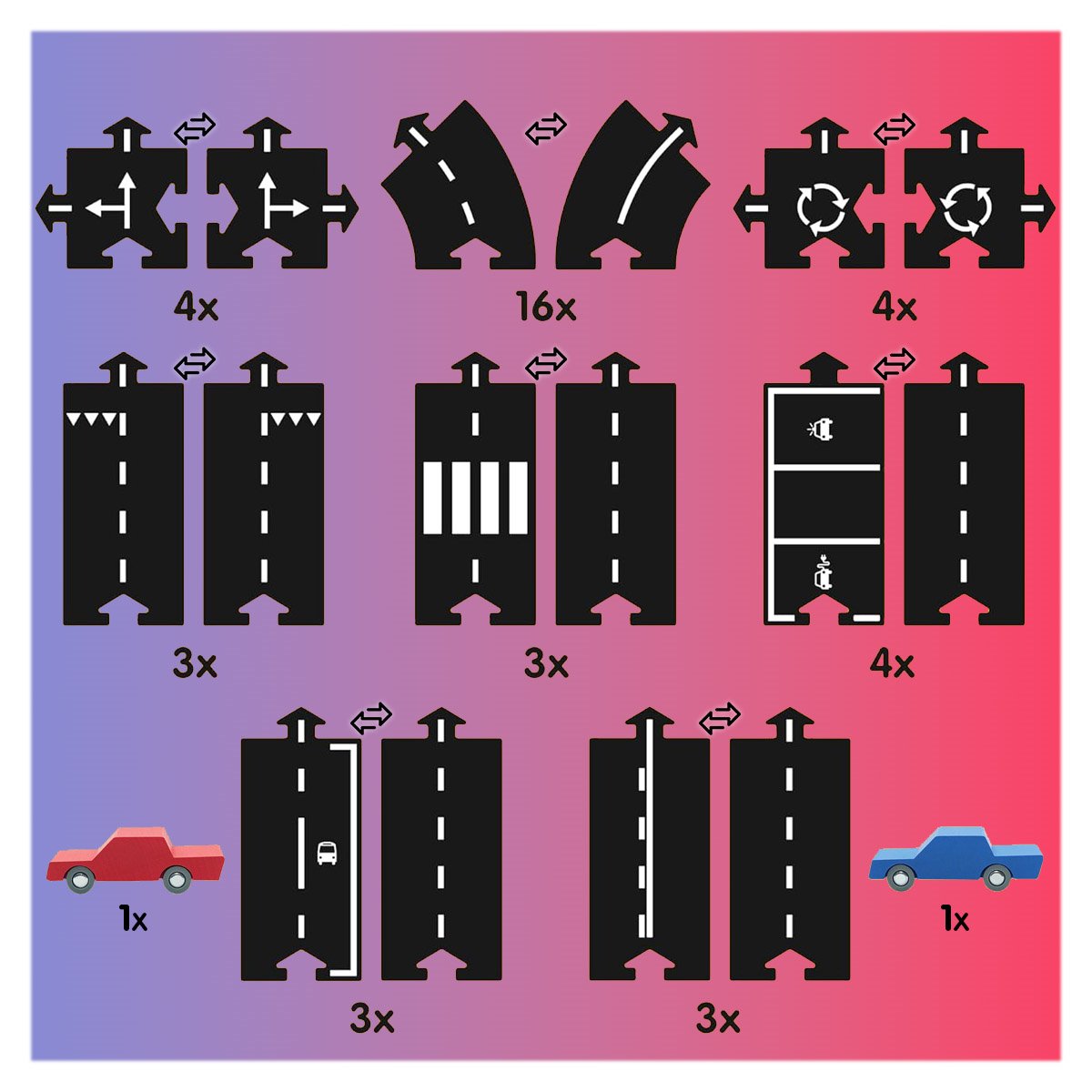 4x

16x

4x

3x

3x

4x

1x

3x

3x

1x